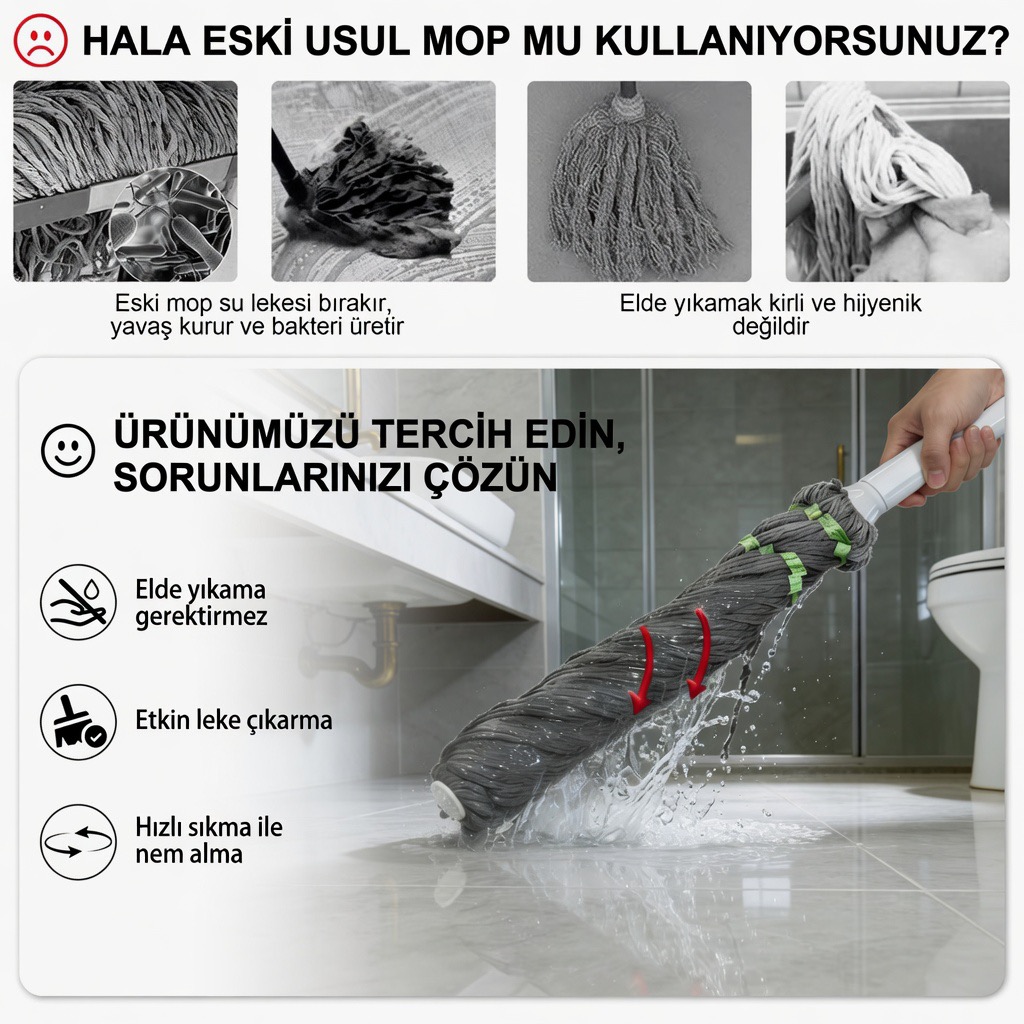 HALA ESKİ USUL MOP MU KULLANIYORSUNUZ?

Eski mop su lekesi bırakır, yavaş kurur ve bakteri üretir

Elde yıkamak kirli ve hijyenik değildir

ÜRÜNÜMÜZÜ TERCİH EDİN, SORUNLARINIZI ÇÖZÜN

Elde yıkama gerektirmez

Etkin leke çıkarma

Hızlı sıkma ile nem alma